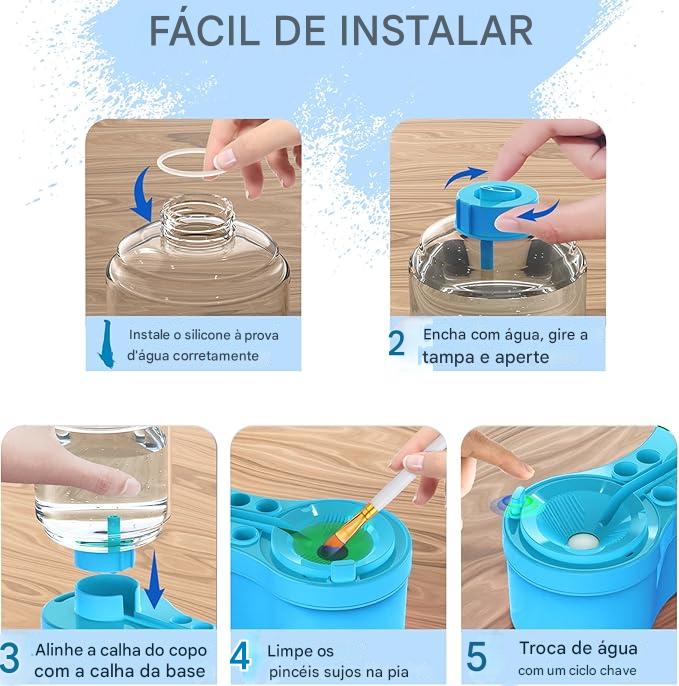 FÁCIL DE INSTALAR

Instale o silicone à prova d'água corretamente

2 Encha com água, gire a tampa e aperte

3 Alinhe a calha do copo com a calha da base

4 Limpe os pincéis sujos na pia

5 Troca de água com um ciclo chave